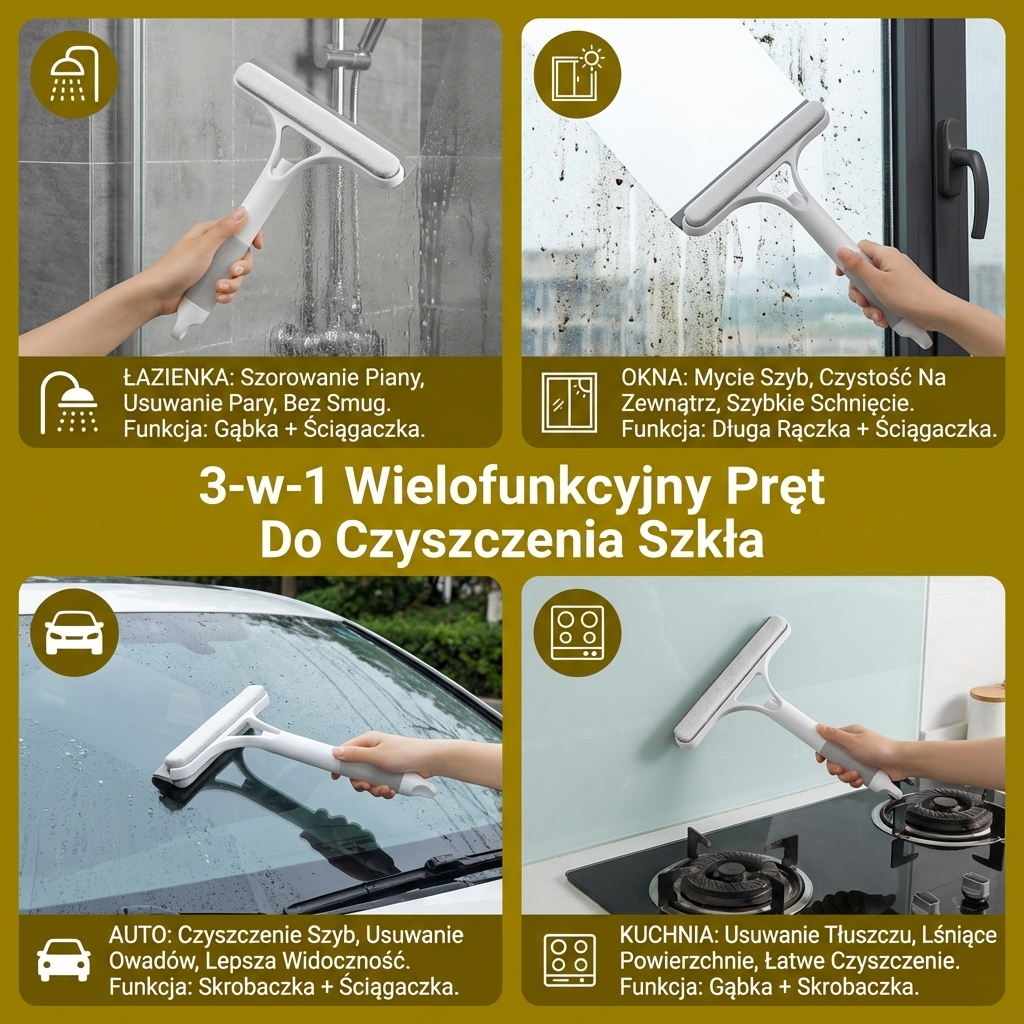 ŁAZIENKA: Szorowanie Piany, Usuwanie Pary, Bez Smug. Funkcja: Gąbka + Ściągaczka.

OKNA: Mycie Szyb, Czystość Na Zewnątrz, Szybkie Schnięcie. Funkcja: Długa Rączka + Ściągaczka.

3-w-1 Wielofunkcyjny Pręt Do Czyszczenia Szkła

AUTO: Czyszczenie Szyb, Usuwanie Owadów, Lepsza Widoczność. Funkcja: Skrobaczka + Ściągaczka.

KUCHNIA: Usuwanie Tłuszczu, Lśniące Powierzchnie, Łatwe Czyszczenie. Funkcja: Gąbka + Skrobaczka.