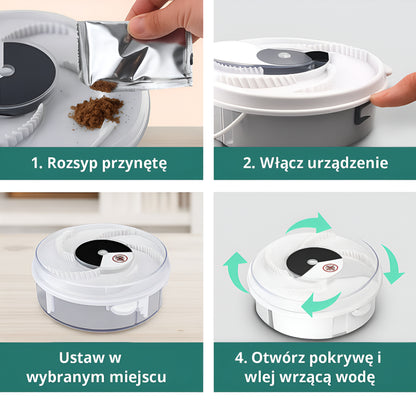 1. Rozsyp przynętę

2. Włącz urządzenie

Ustaw w wybranym miejscu

4. Otwórz pokrywę i wlej wrzącą wodę