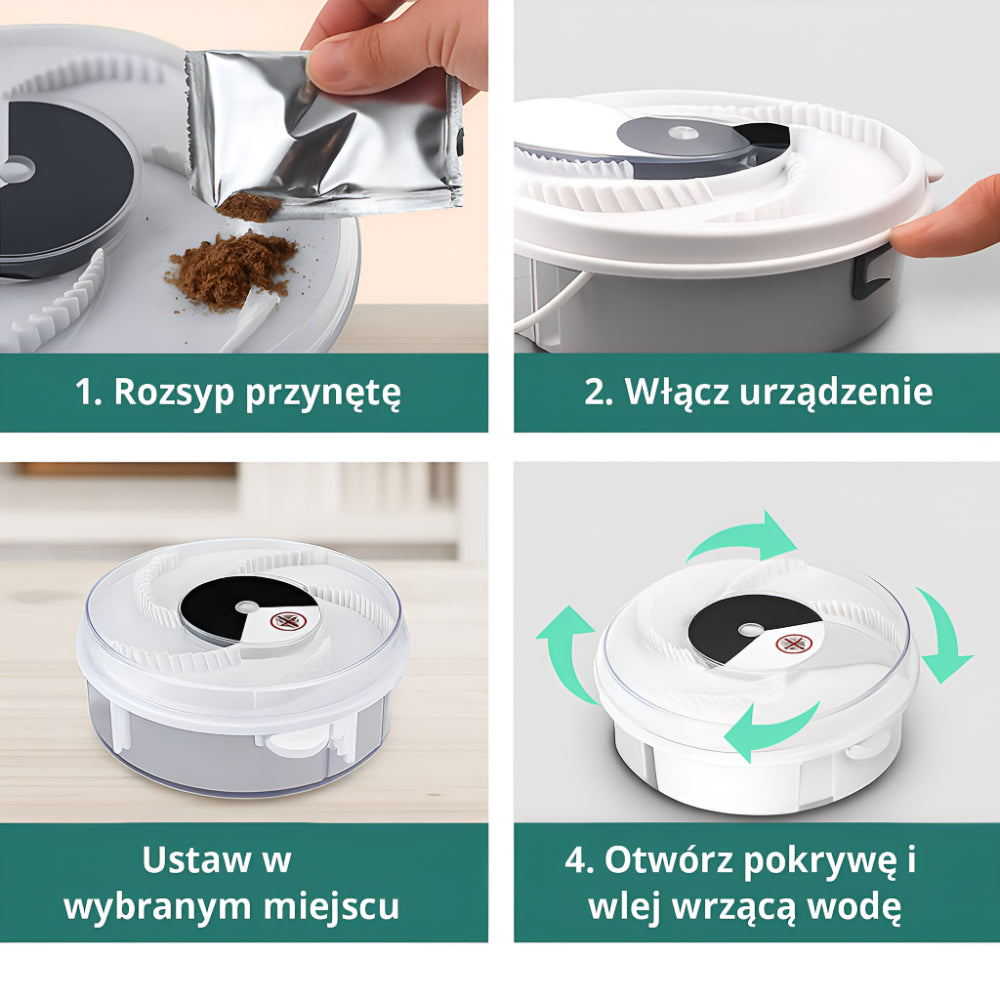 1. Rozsyp przynętę

2. Włącz urządzenie

Ustaw w wybranym miejscu

4. Otwórz pokrywę i wlej wrzącą wodę